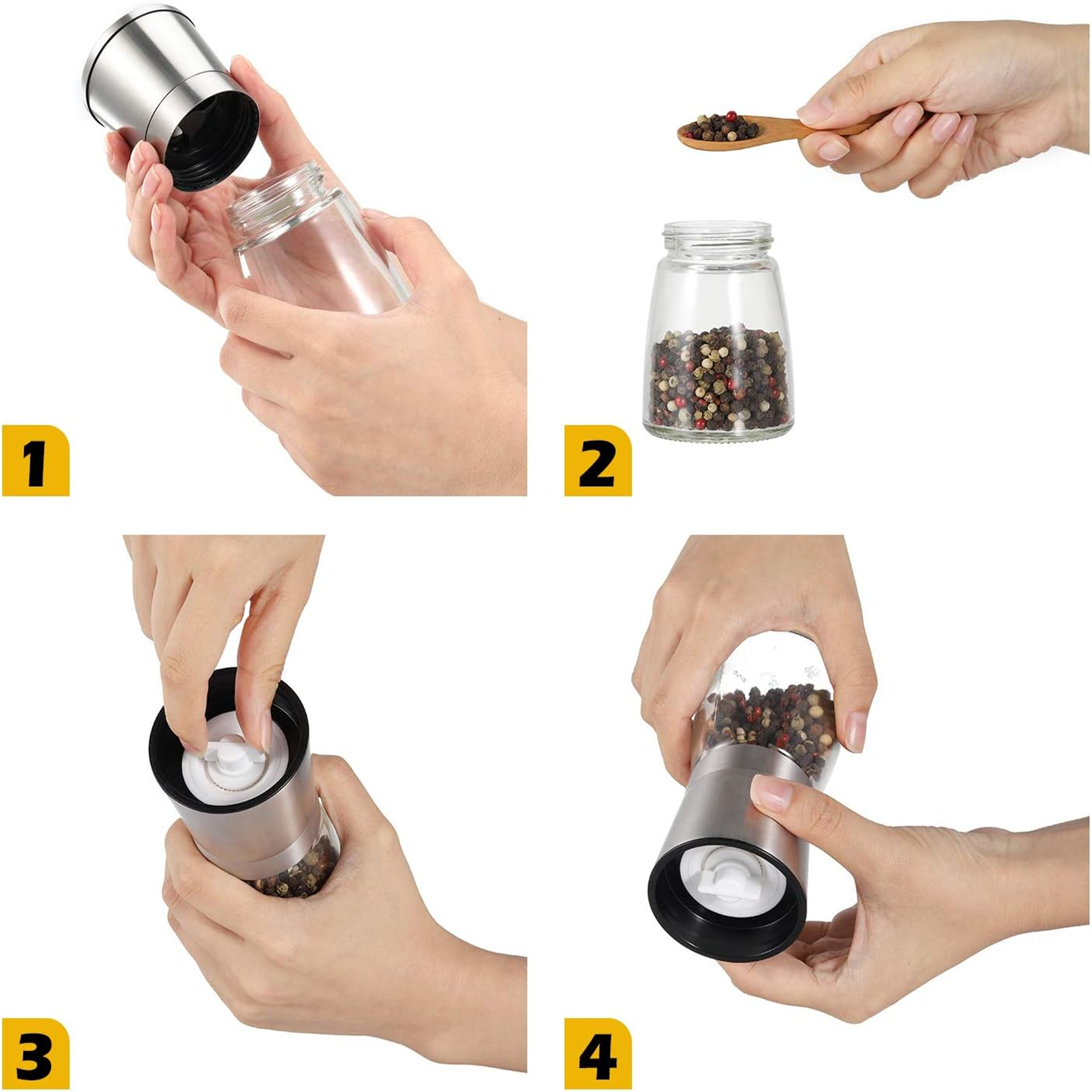 1

2

3

4