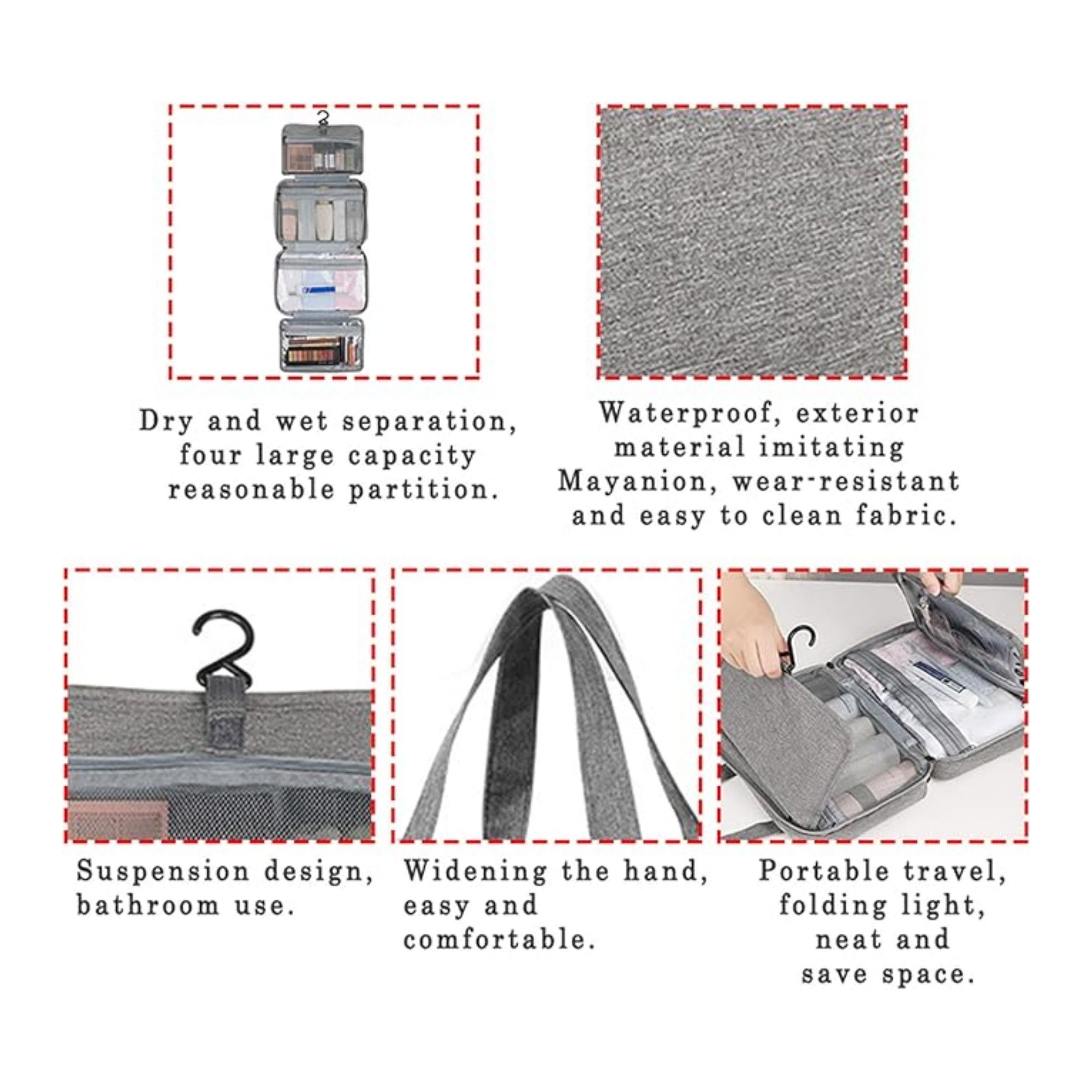 Dry and wet separation, four large capacity reasonable partition.

Waterproof, exterior material imitating Mayanion, wear-resistant and easy to clean fabric.

Suspension design, bathroom use.

Widening the hand, easy and comfortable.

Portable travel, folding light, neat and save space.